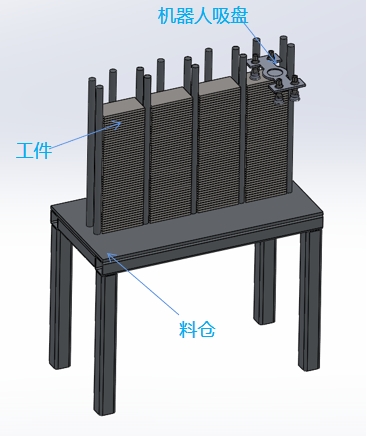 机器人吸盘

工件

料仓